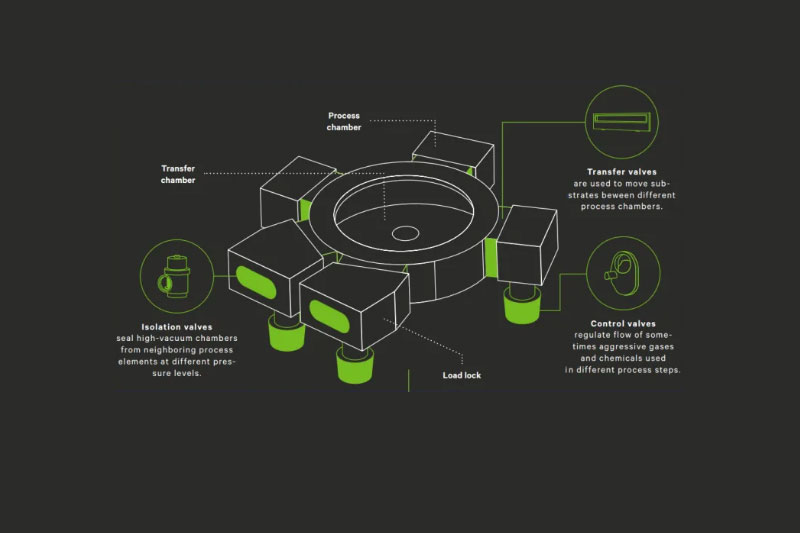 Process chamber

Transfer chamber

Transfer valves are used to move substrates beween different process chambers.

Isolation valves seal high-vacuum chambers from neighboring process elements at different pressure levels.

Control valves regulate flow of sometimes aggressive gases and chemicals used in different process steps.

Load lock